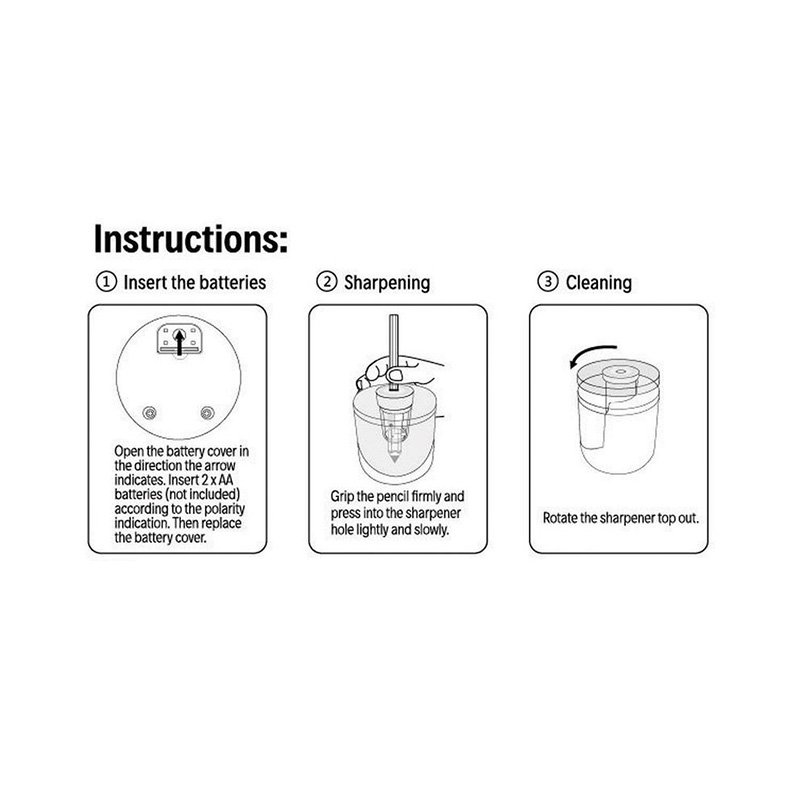 Instructions:

① Insert the batteries

Open the battery cover in the direction the arrow indicates. Insert 2 x AA batteries (not included) according to the polarity indication. Then replace the battery cover.

② Sharpening

Grip the pencil firmly and press into the sharpener hole lightly and slowly.

③ Cleaning

Rotate the sharpener top out.